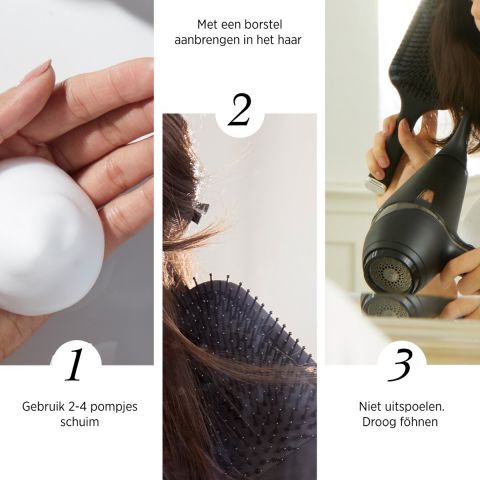 1

Gebruik 2-4 pompjes schuim

Met een borstel aanbrengen in het haar

2

3

Niet uitspoelen. Droog föhnen